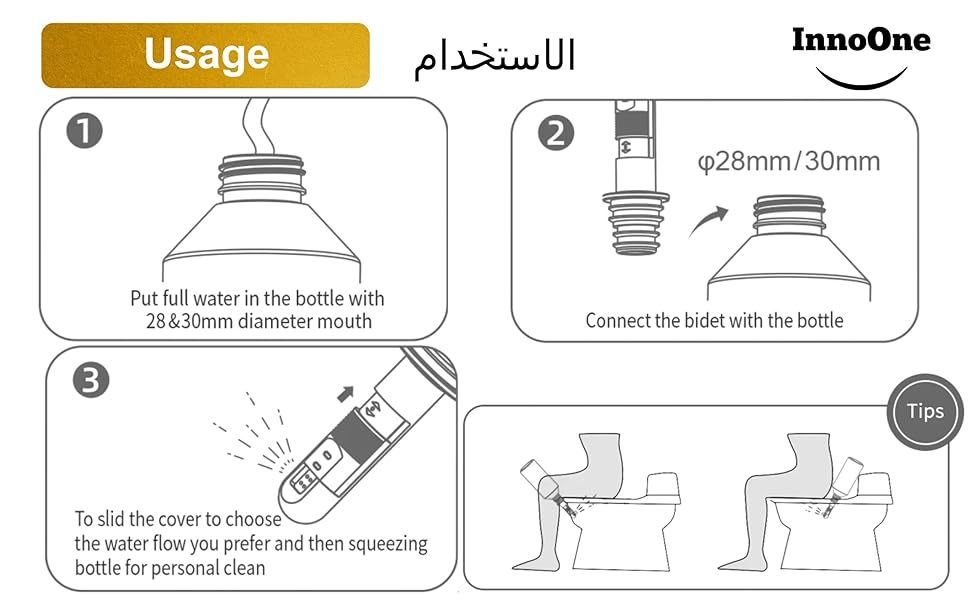 Usage

الاستخدام

InnoOne

1

Put full water in the bottle with 28&30mm diameter mouth

2

φ28mm/30mm

Connect the bidet with the bottle

3

To slid the cover to choose the water flow you prefer and then squeezing bottle for personal clean

Tips